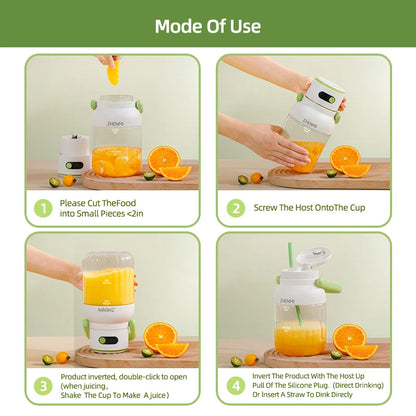 Mode Of Use

ZHENMI

1 Please Cut TheFood into Small Pieces <2in

ZHENMI

2 Screw The Host OntoThe Cup

ZHENMI

3 Product inverted, double-click to open (when juicing, Shake The Cup To Make A juice)

ZHENMI

4 Invert The Product With The Host Up Pull Of The Silicone Plug. (Direct Drinking) Or Insert A Straw To Dink Direcly